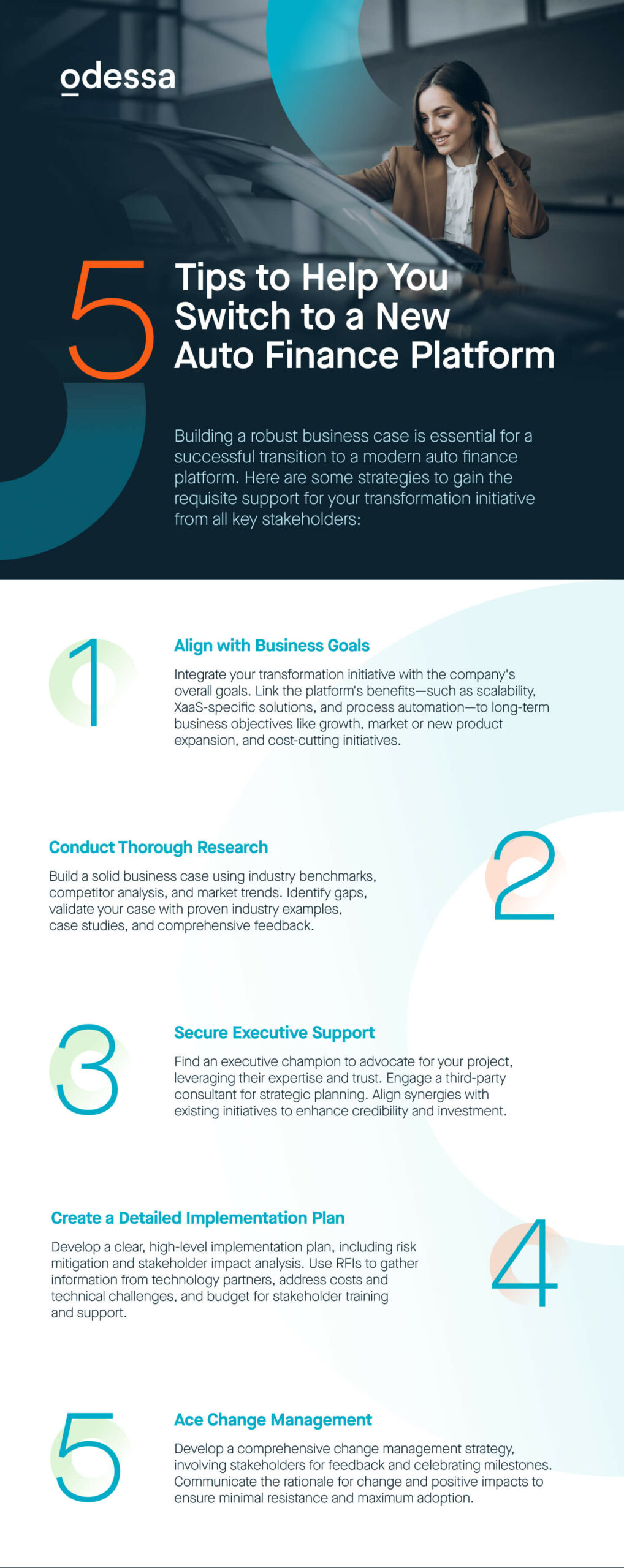 odessa

5 Tips to Help You Switch to a New Auto Finance Platform

Building a robust business case is essential for a successful transition to a modern auto finance platform. Here are some strategies to gain the requisite support for your transformation initiative from all key stakeholders:

1

Align with Business Goals

Integrate your transformation initiative with the company's overall goals. Link the platform's benefits—such as scalability, XaaS-specific solutions, and process automation—to long-term business objectives like growth, market or new product expansion, and cost-cutting initiatives.

Conduct Thorough Research

Build a solid business case using industry benchmarks, competitor analysis, and market trends. Identify gaps, validate your case with proven industry examples, case studies, and comprehensive feedback.

2

3

Secure Executive Support

Find an executive champion to advocate for your project, leveraging their expertise and trust. Engage a third-party consultant for strategic planning. Align synergies with existing initiatives to enhance credibility and investment.

Create a Detailed Implementation Plan

Develop a clear, high-level implementation plan, including risk mitigation and stakeholder impact analysis. Use RFIs to gather information from technology partners, address costs and technical challenges, and budget for stakeholder training and support.

4

5

Ace Change Management

Develop a comprehensive change management strategy, involving stakeholders for feedback and celebrating milestones. Communicate the rationale for change and positive impacts to ensure minimal resistance and maximum adoption.